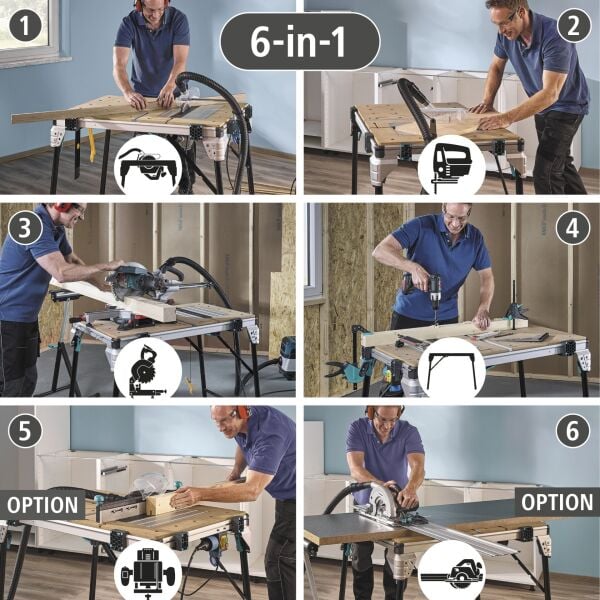 1

6-in-1

2

3

4

5

OPTION

6

OPTION